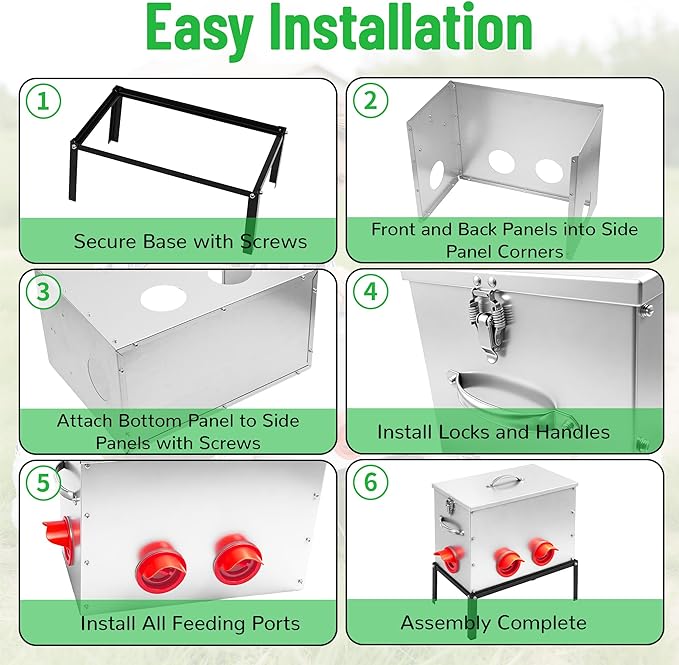 Easy Installation

1
Secure Base with Screws

2
Front and Back Panels into Side Panel Corners

3
Attach Bottom Panel to Side Panels with Screws

4
Install Locks and Handles

5
Install All Feeding Ports

6
Assembly Complete