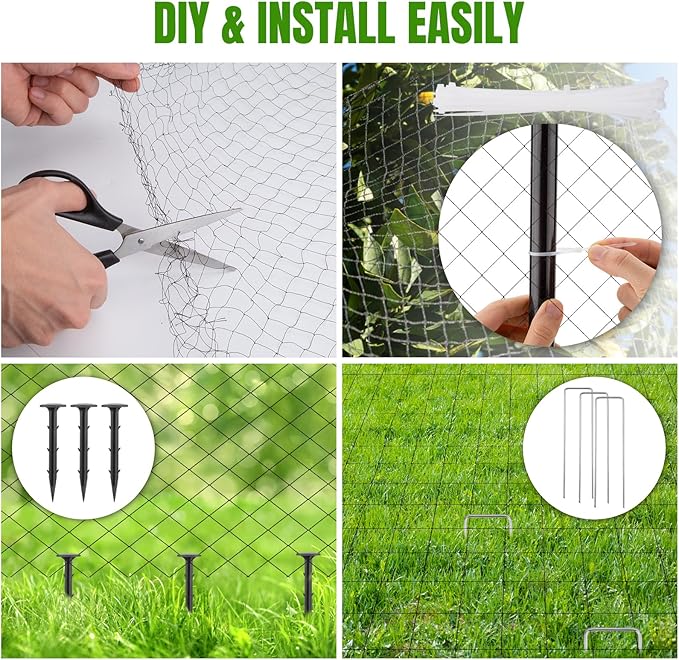 DIY & INSTALL EASILY