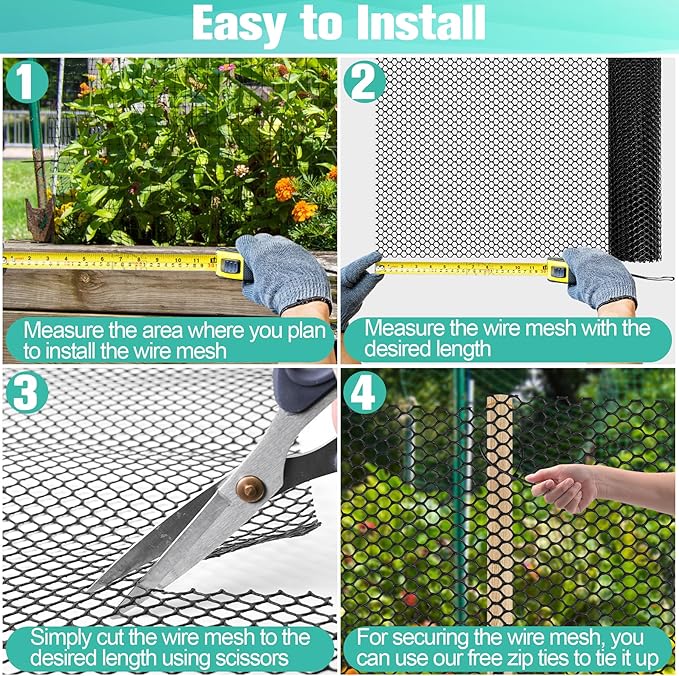 Easy to Install

1

Measure the area where you plan to install the wire mesh

2

Measure the wire mesh with the desired length

3

Simply cut the wire mesh to the desired length using scissors

4

For securing the wire mesh, you can use our free zip ties to tie it up