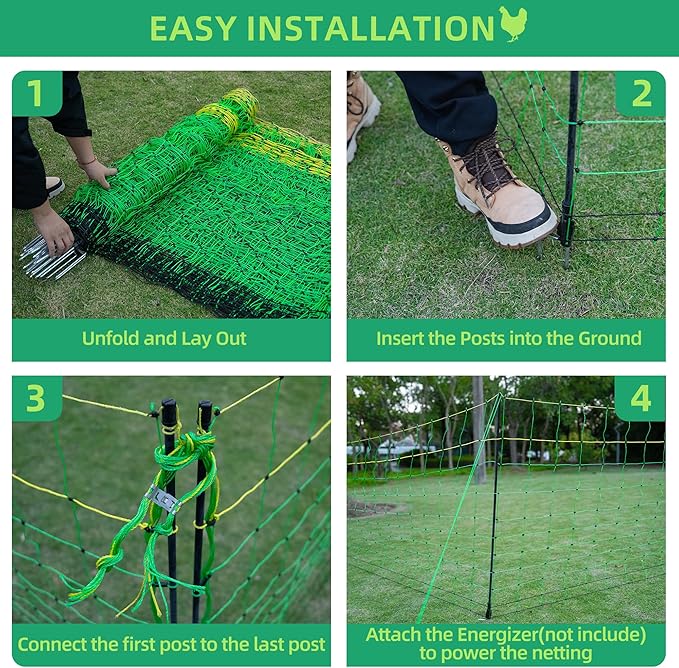 EASY INSTALLATION

1

Unfold and Lay Out

2

Insert the Posts into the Ground

3

Connect the first post to the last post

4

Attach the Energizer(not include) to power the netting